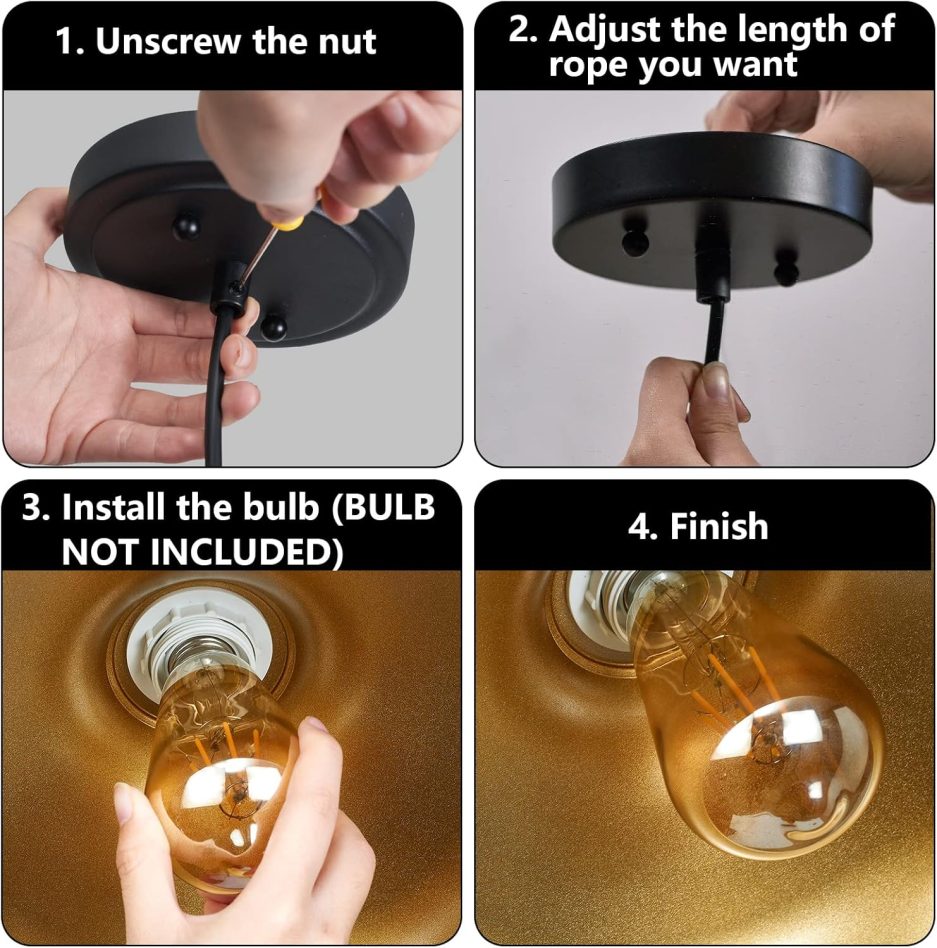 1. Unscrew the nut

2. Adjust the length of rope you want

3. Install the bulb (BULB NOT INCLUDED)

4. Finish